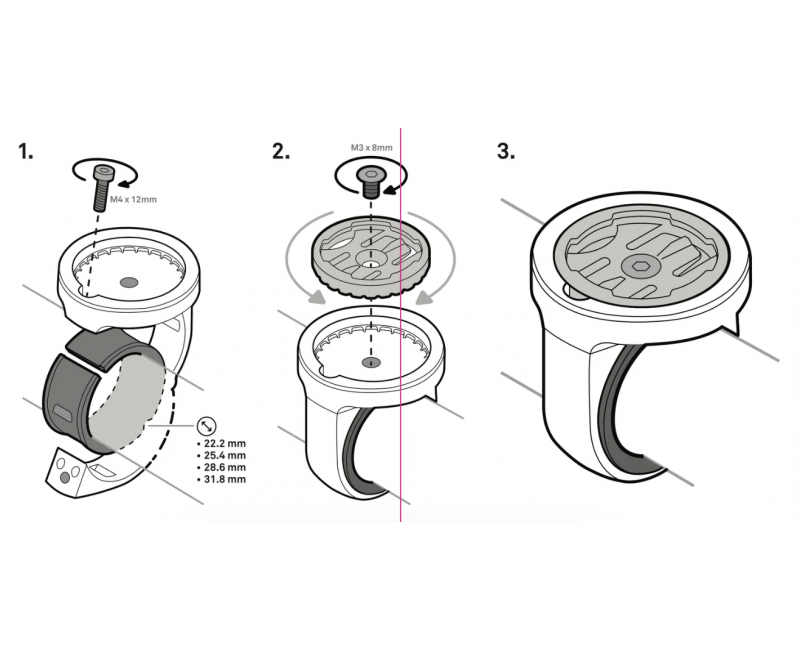 1.

M4 x 12mm

• 22.2 mm
• 25.4 mm
• 28.6 mm
• 31.8 mm

2.

M3 x 8mm

3.